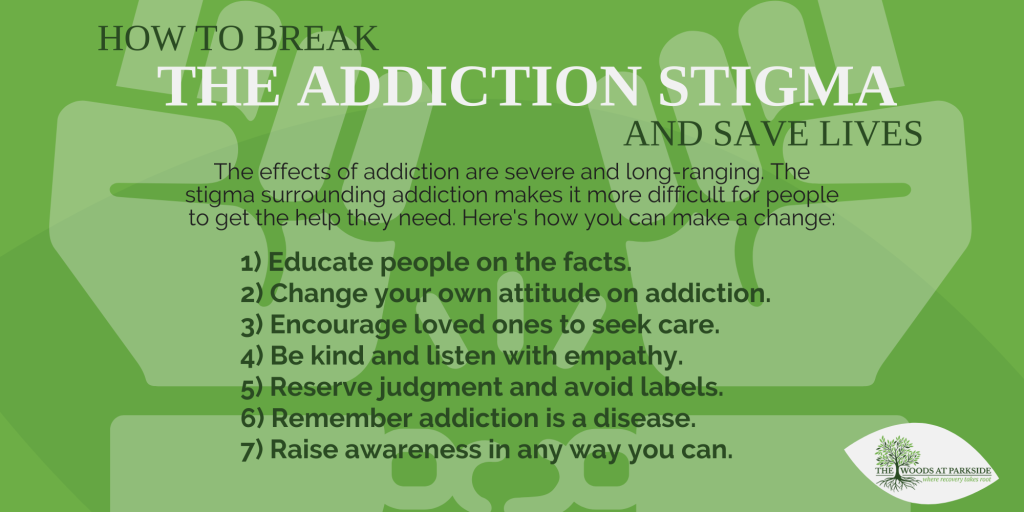 HOW TO BREAK
THE ADDICTION STIGMA
AND SAVE LIVES

The effects of addiction are severe and long-ranging. The stigma surrounding addiction makes it more difficult for people to get the help they need. Here's how you can make a change:

1) Educate people on the facts.
2) Change your own attitude on addiction.
3) Encourage loved ones to seek care.
4) Be kind and listen with empathy.
5) Reserve judgment and avoid labels.
6) Remember addiction is a disease.
7) Raise awareness in any way you can.

THE WOODS AT PARKSIDE
where recovery takes root